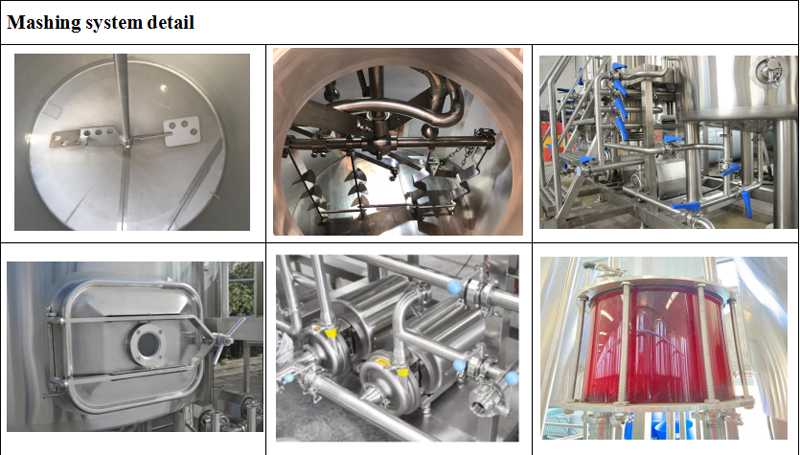 Mashing system detail